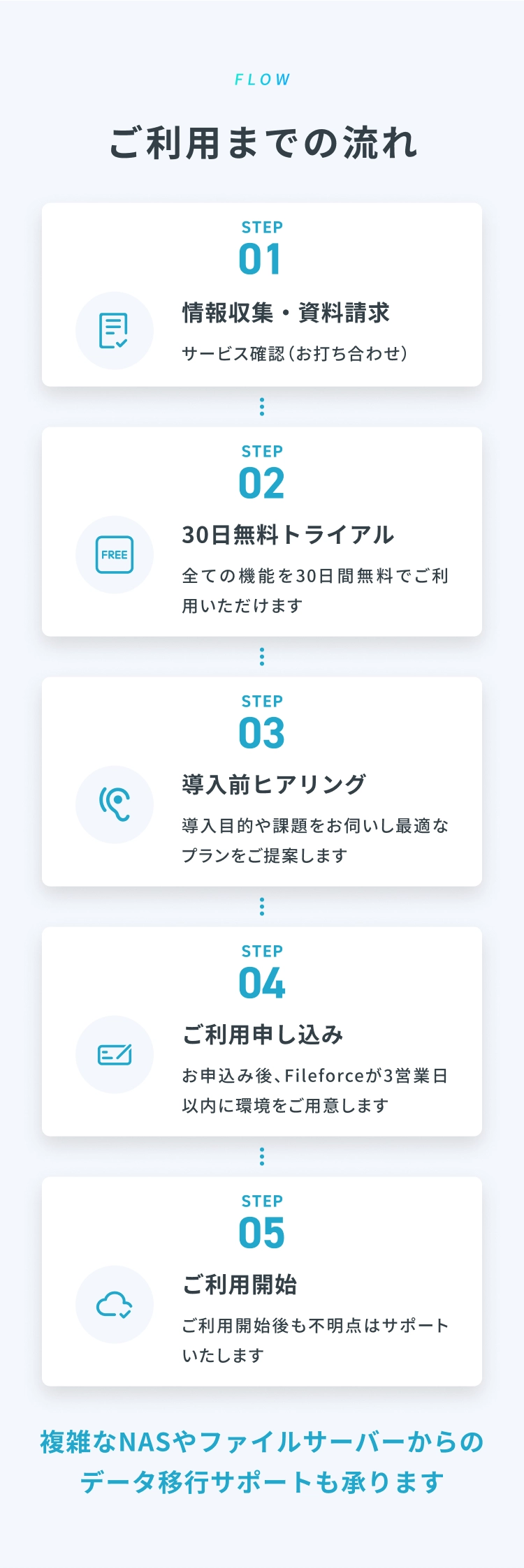 FLOW

ご利用までの流れ

STEP
01

情報収集・資料請求

サービス確認(お打ち合わせ)

STEP
02

FREE

30日無料トライアル

全ての機能を30日間無料でご利用いただけます

STEP
03

導入前ヒアリング

導入目的や課題をお伺いし最適なプランをご提案します

STEP
04

ご利用申し込み

お申込み後、Fileforceが3営業日以内に環境をご用意します

STEP
05

ご利用開始

ご利用開始後も不明点はサポートいたします

複雑なNASやファイルサーバーからのデータ移行サポートも承ります